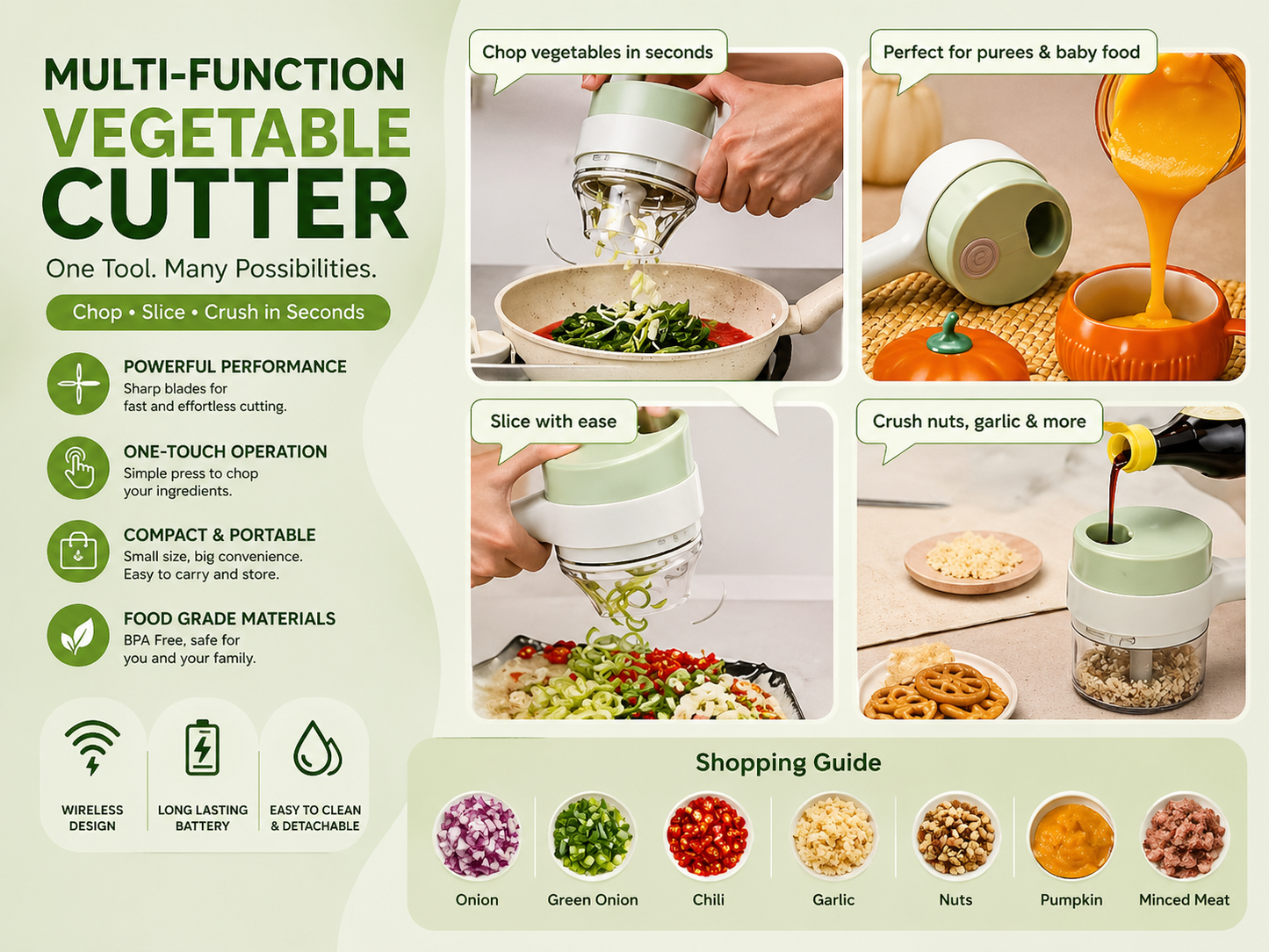 MULTI-FUNCTION
VEGETABLE
CUTTER

One Tool. Many Possibilities.

Chop • Slice • Crush in Seconds

POWERFUL PERFORMANCE
Sharp blades for fast and effortless cutting.

ONE-TOUCH OPERATION
Simple press to chop your ingredients.

COMPACT & PORTABLE
Small size, big convenience. Easy to carry and store.

FOOD GRADE MATERIALS
BPA Free, safe for you and your family.

WIRELESS DESIGN

LONG LASTING BATTERY

EASY TO CLEAN & DETACHABLE

Chop vegetables in seconds

Perfect for purees & baby food

Slice with ease

Crush nuts, garlic & more

Shopping Guide

Onion

Green Onion

Chili

Garlic

Nuts

Pumpkin

Minced Meat